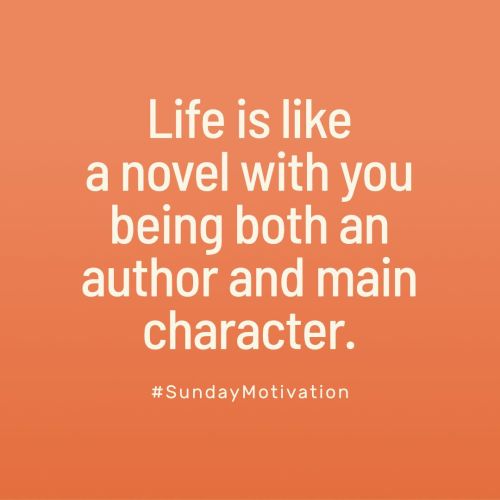 Life is like a novel with you being both an author and main character.

#SundayMotivation