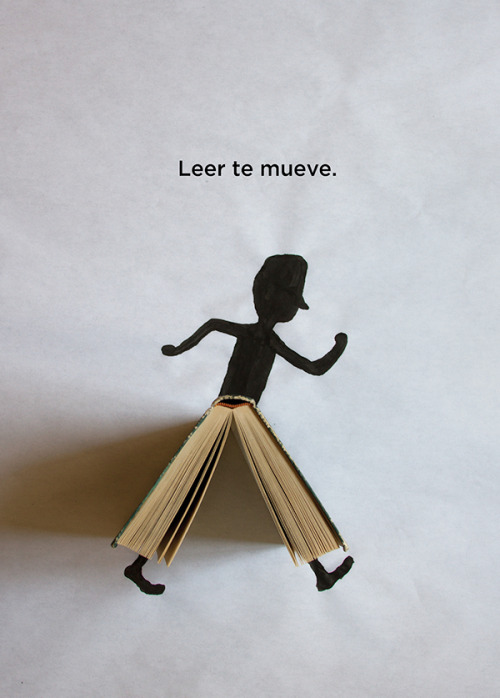 Leer te mueve.