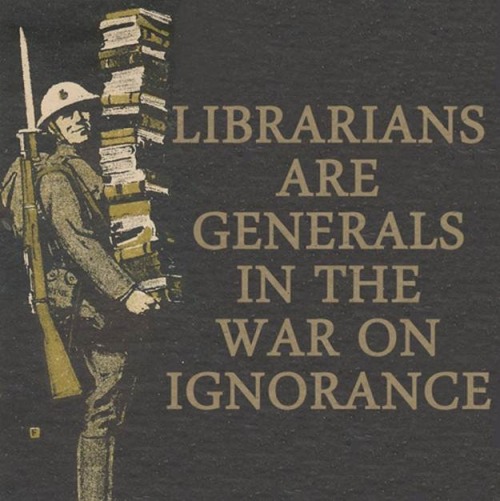 LIBRARIANS ARE GENERALS IN THE WAR ON IGNORANCE