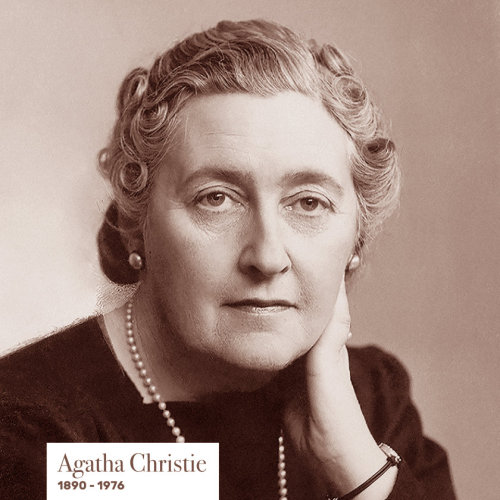 Agatha Christie
1890 - 1976