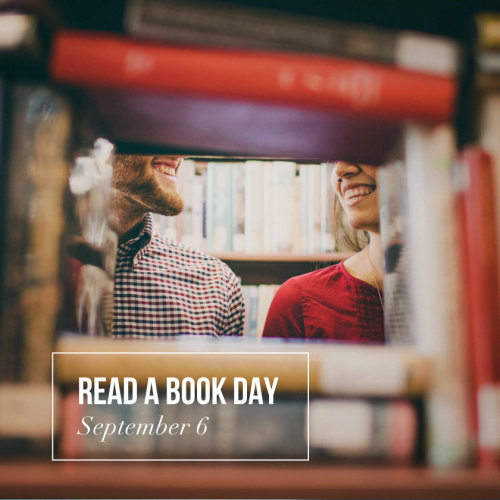 READ A BOOK DAY
September 6