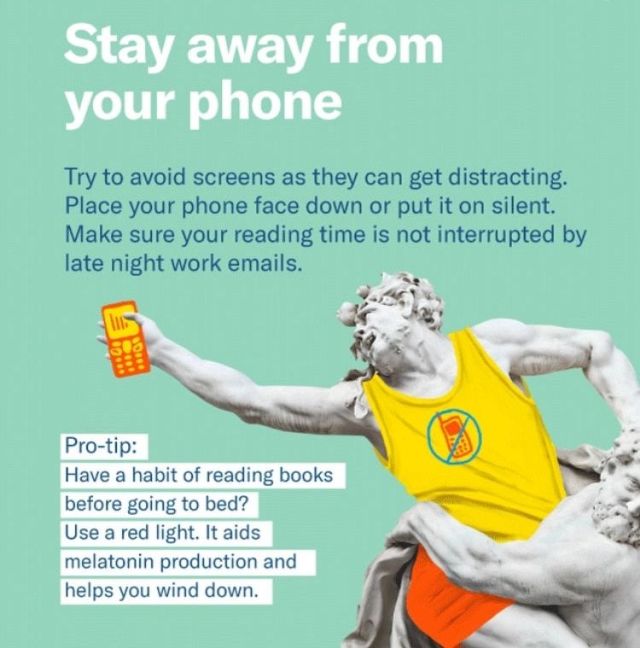 Stay away from your phone

Try to avoid screens as they can get distracting. Place your phone face down or put it on silent. Make sure your reading time is not interrupted by late night work emails.

Pro-tip:
Have a habit of reading books before going to bed?
Use a red light. It aids melatonin production and helps you wind down.