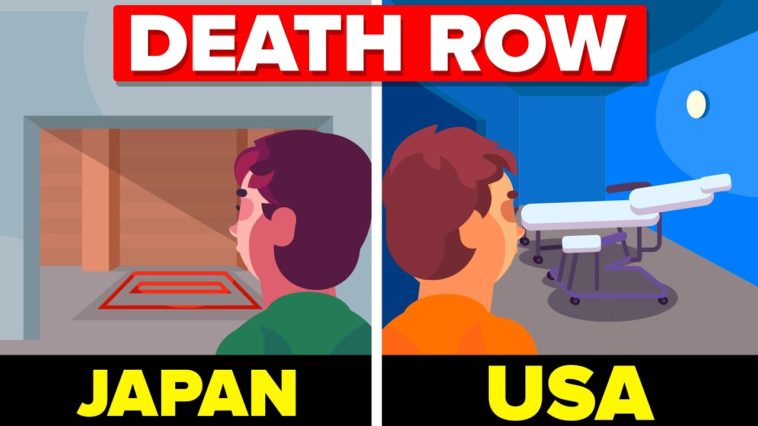 DEATH ROW

JAPAN

USA