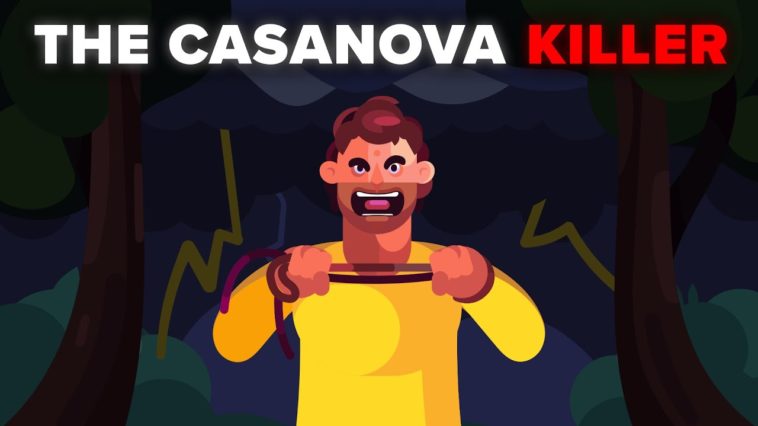 THE CASANOVA KILLER