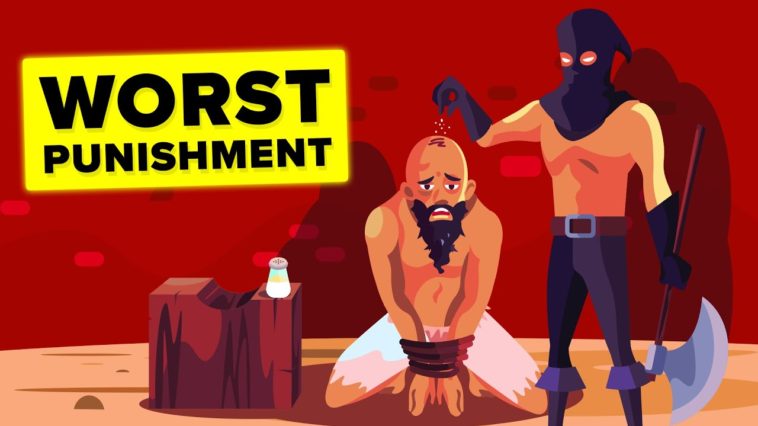 WORST
PUNISHMENT