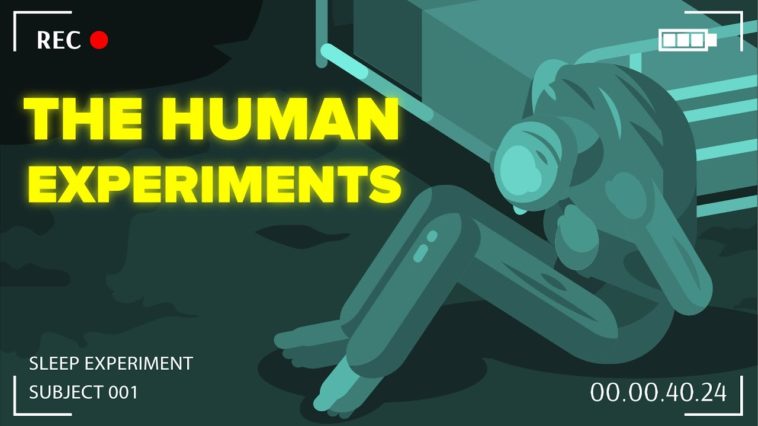 REC

THE HUMAN EXPERIMENTS

SLEEP EXPERIMENT
SUBJECT 001

00.00.40.24