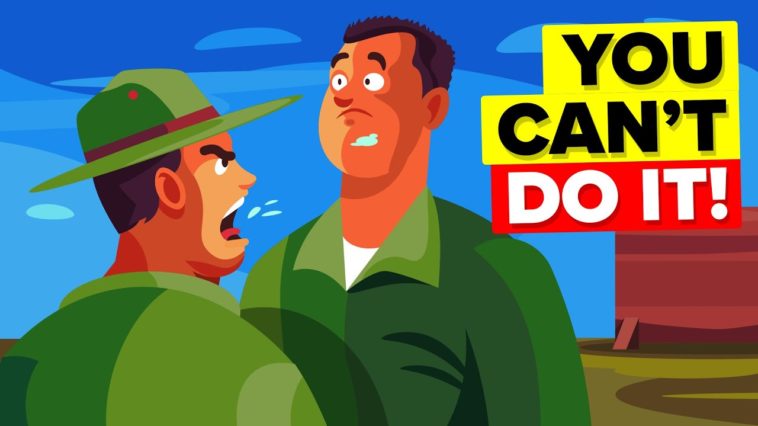 YOU CAN'T DO IT!