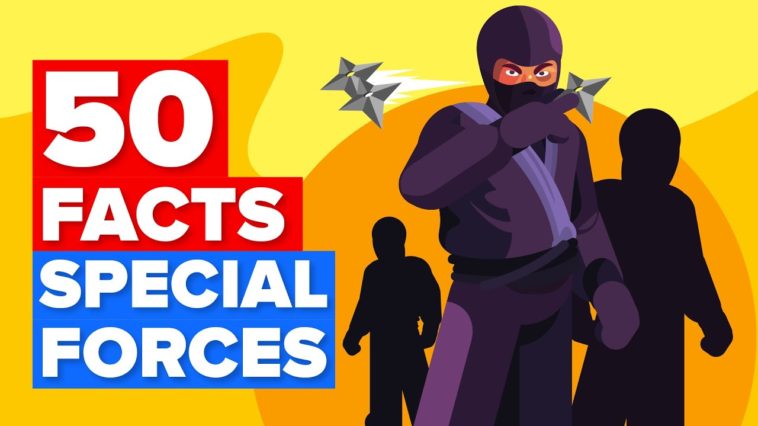 50 FACTS
SPECIAL FORCES