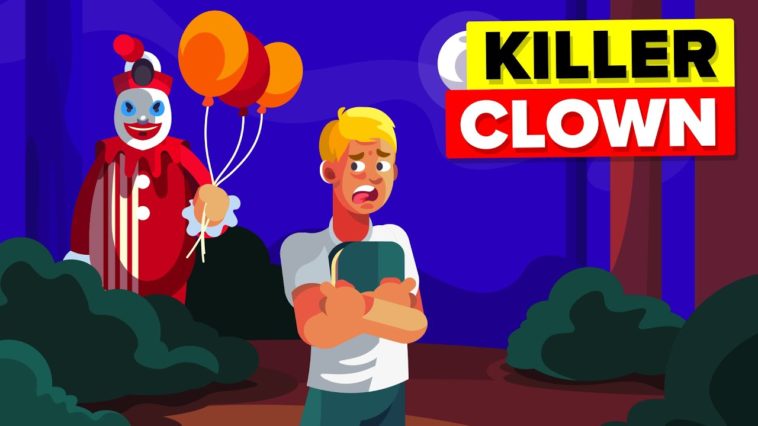 KILLER
CLOWN