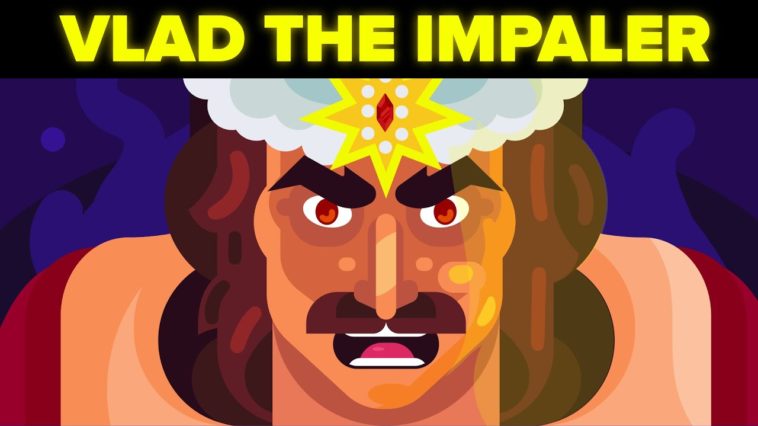 VLAD THE IMPALER