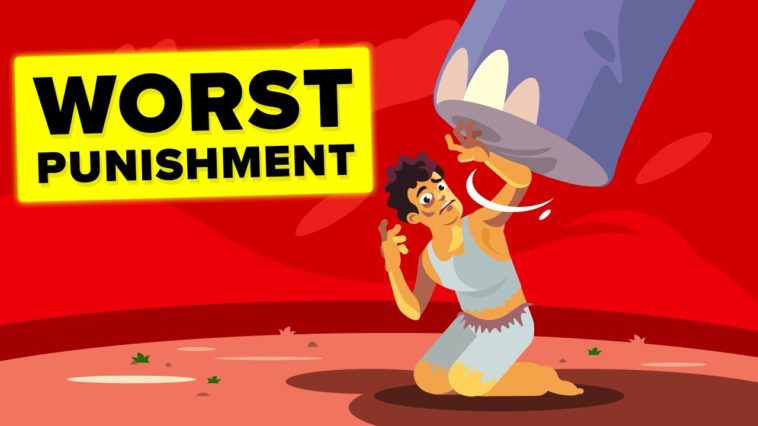 WORST
PUNISHMENT