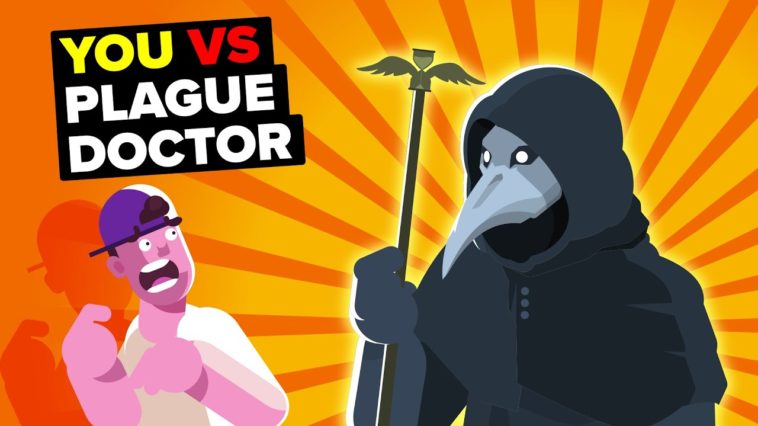 YOU VS
PLAGUE
DOCTOR