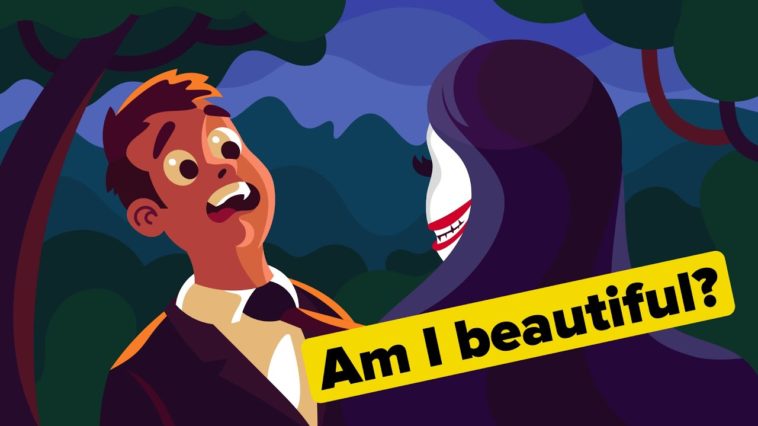 Am I beautiful?