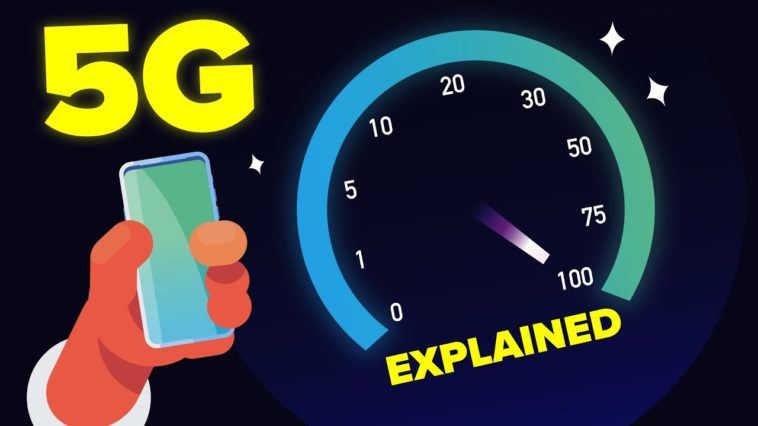 5G

0
1
5
10
20
30
50
75
100

EXPLAINED