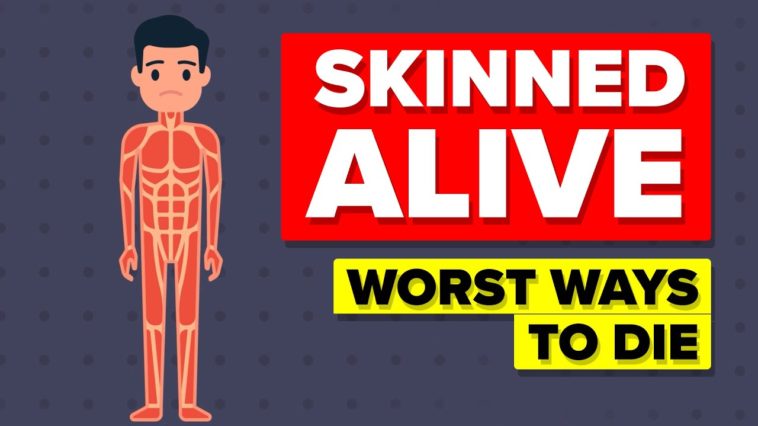 SKINNED ALIVE

WORST WAYS TO DIE