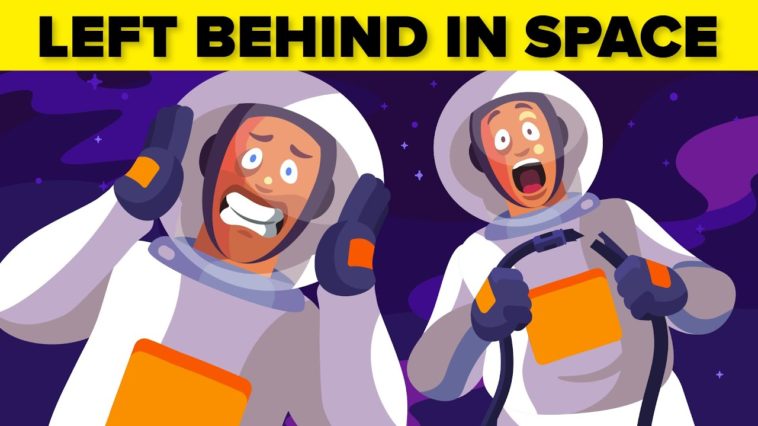 LEFT BEHIND IN SPACE