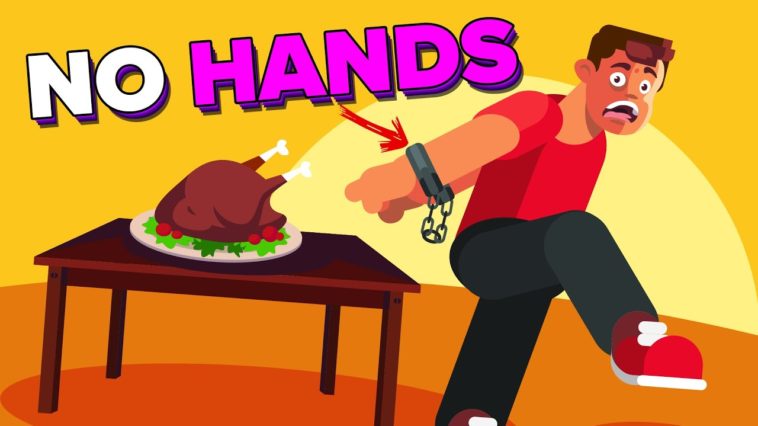 NO HANDS