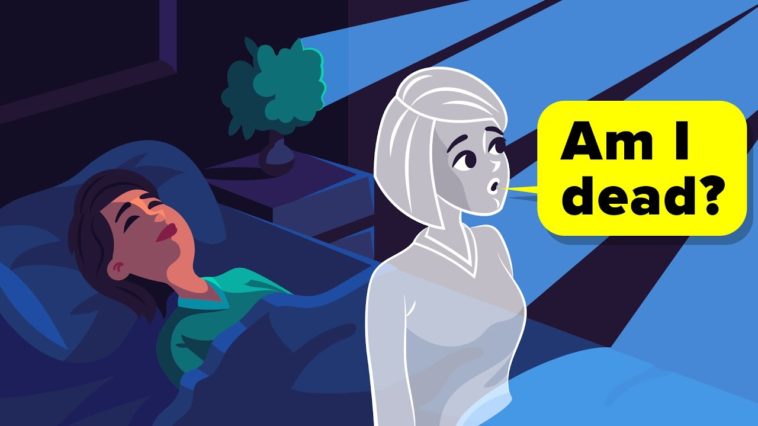 Am I dead?