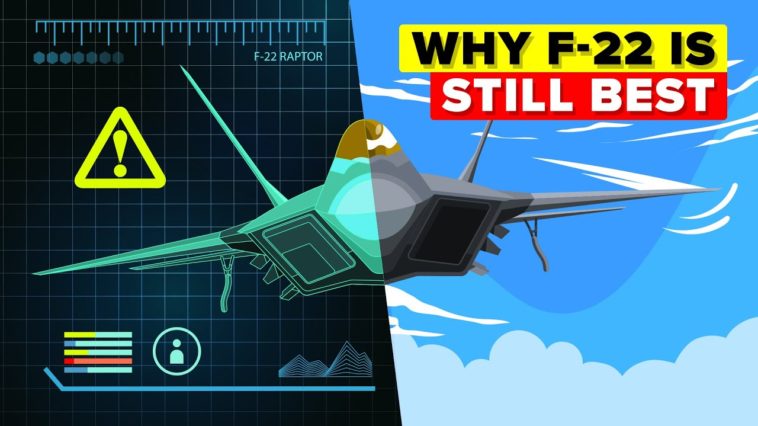 F-22 RAPTOR

WHY F-22 IS
STILL BEST