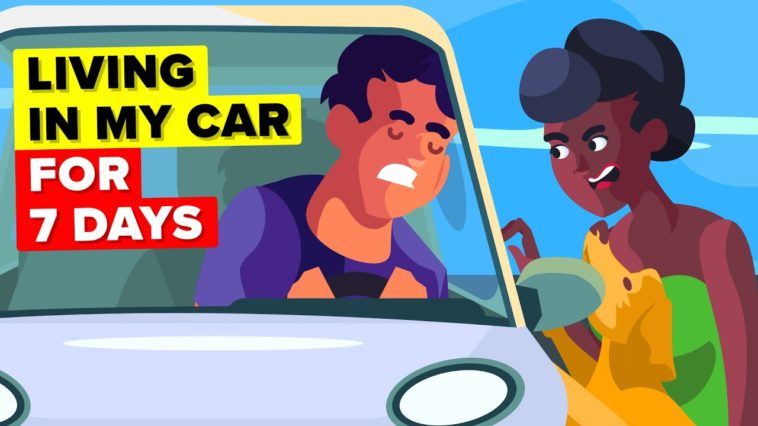 LIVING
IN MY CAR
FOR
7 DAYS