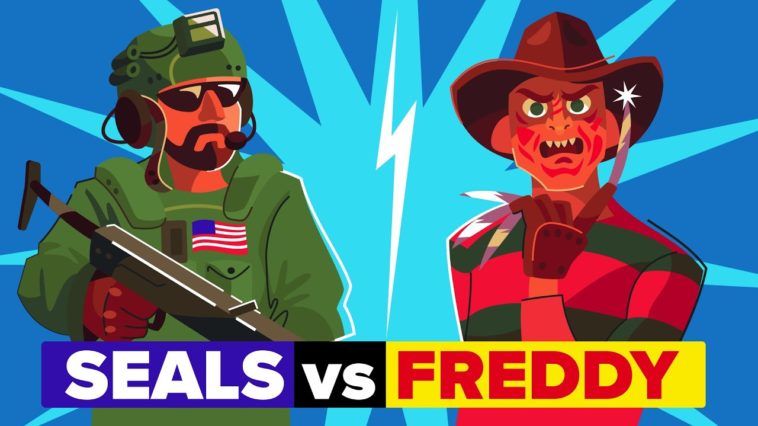 SEALS vs FREDDY