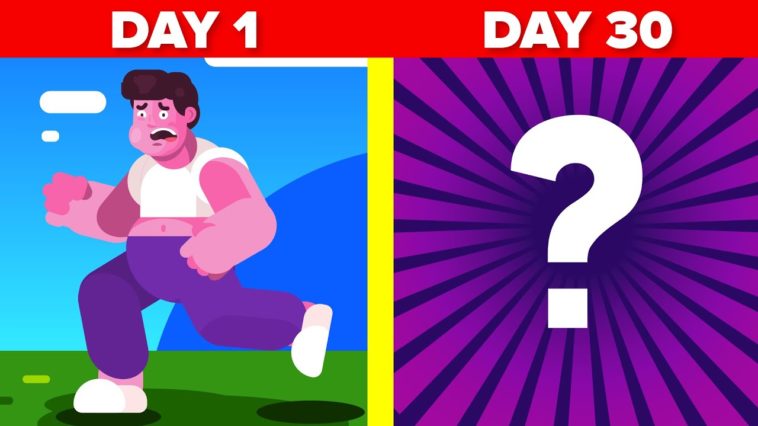 DAY 1

DAY 30

?