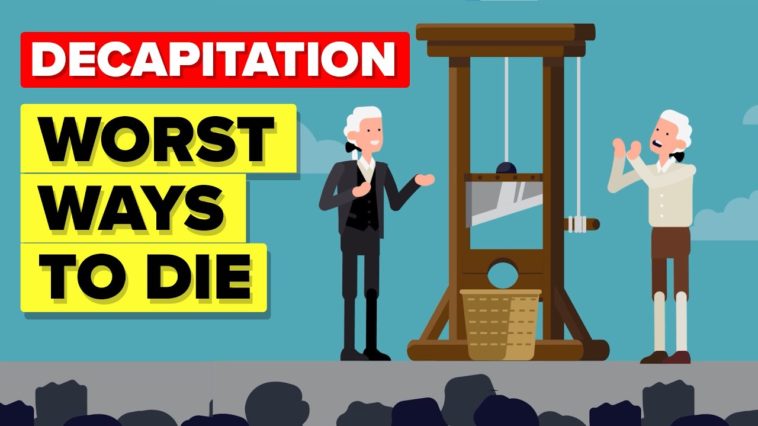 DECAPITATION

WORST
WAYS
TO DIE