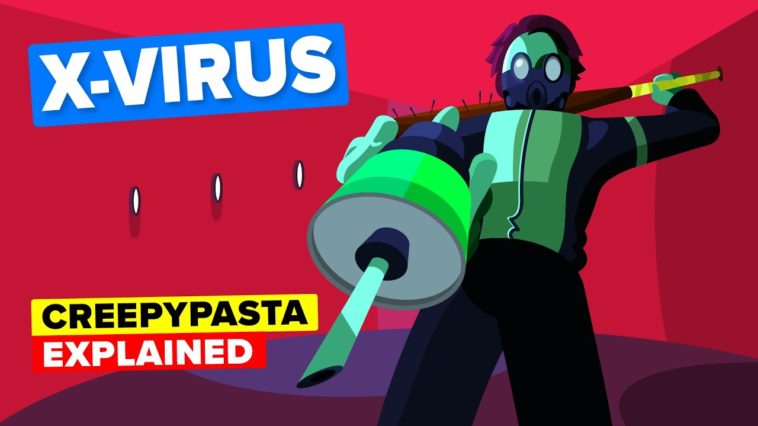 X-VIRUS

CREEPYPASTA
EXPLAINED