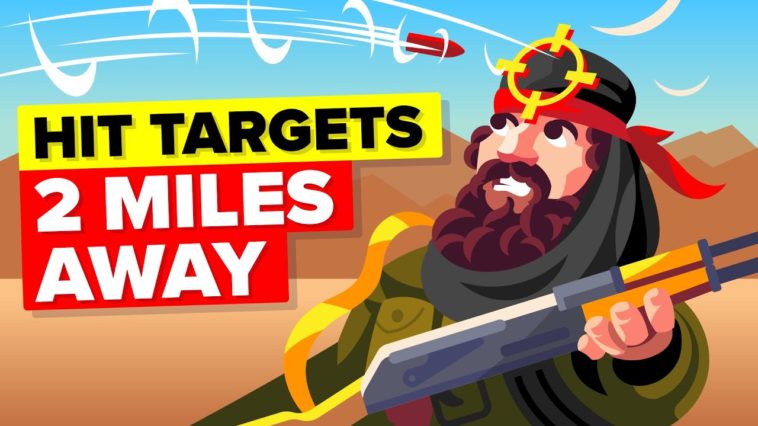 HIT TARGETS
2 MILES AWAY