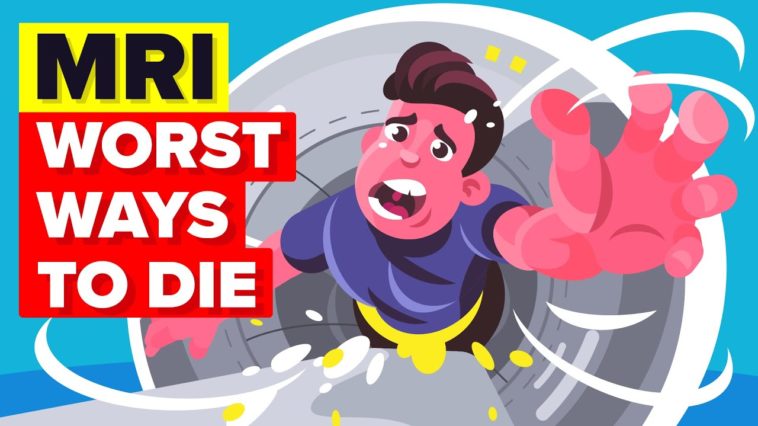 MRI
WORST
WAYS
TO DIE