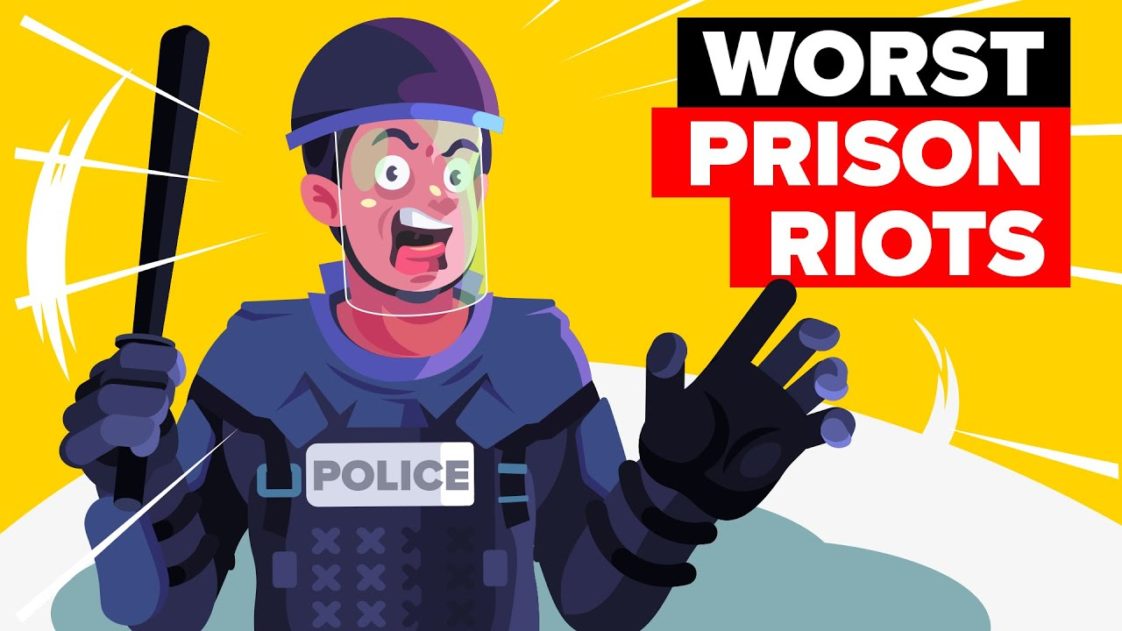 WORST PRISON RIOTS

POLICE