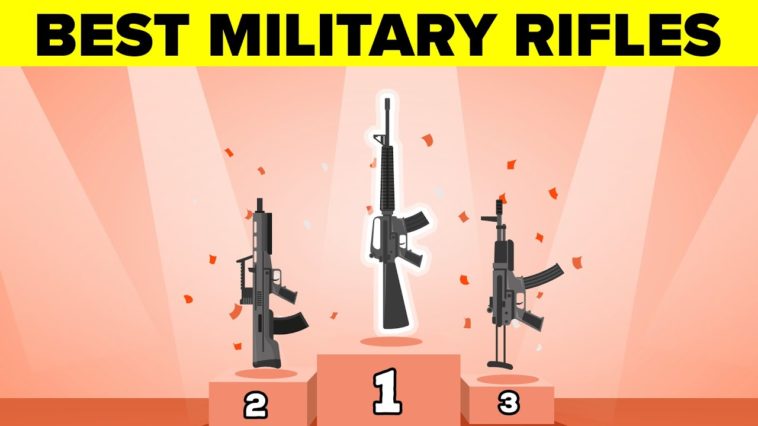 BEST MILITARY RIFLES

2

1

3