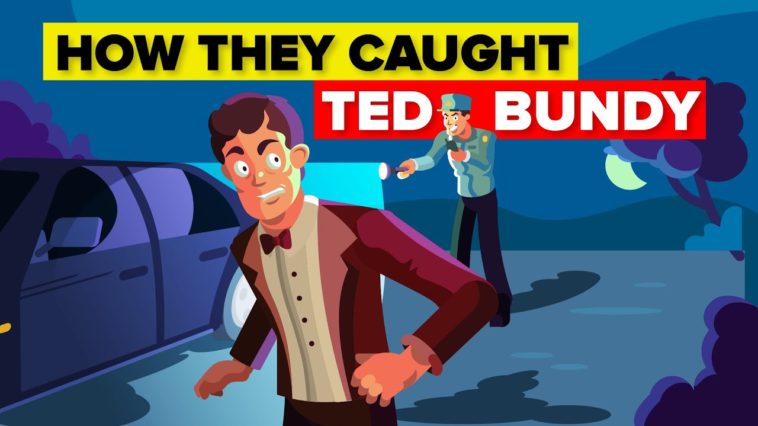 HOW THEY CAUGHT
TED BUNDY