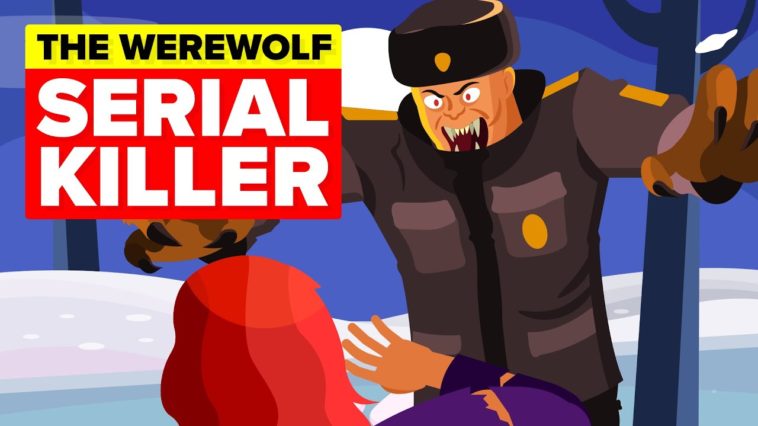 THE WEREWOLF
SERIAL
KILLER