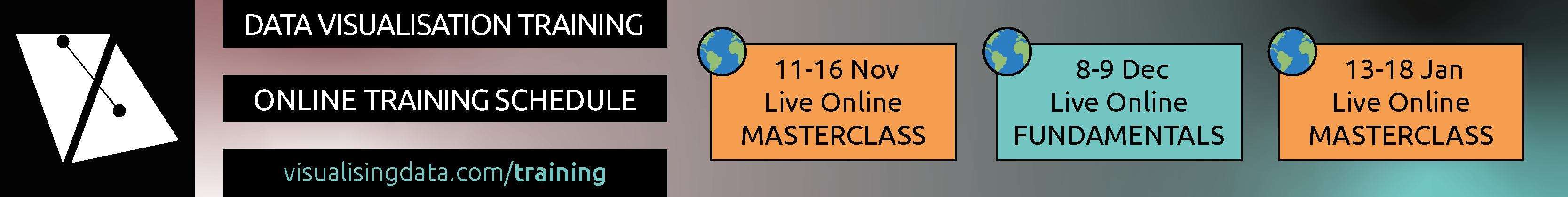 DATA VISUALISATION TRAINING

ONLINE TRAINING SCHEDULE

visualisingdata.com/training

11-16 Nov
Live Online
MASTERCLASS

8-9 Dec
Live Online
FUNDAMENTALS

13-18 Jan
Live Online
MASTERCLASS