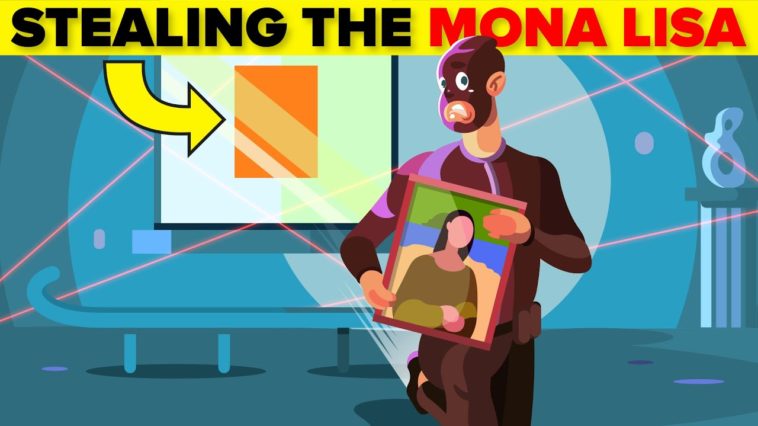 STEALING THE MONA LISA