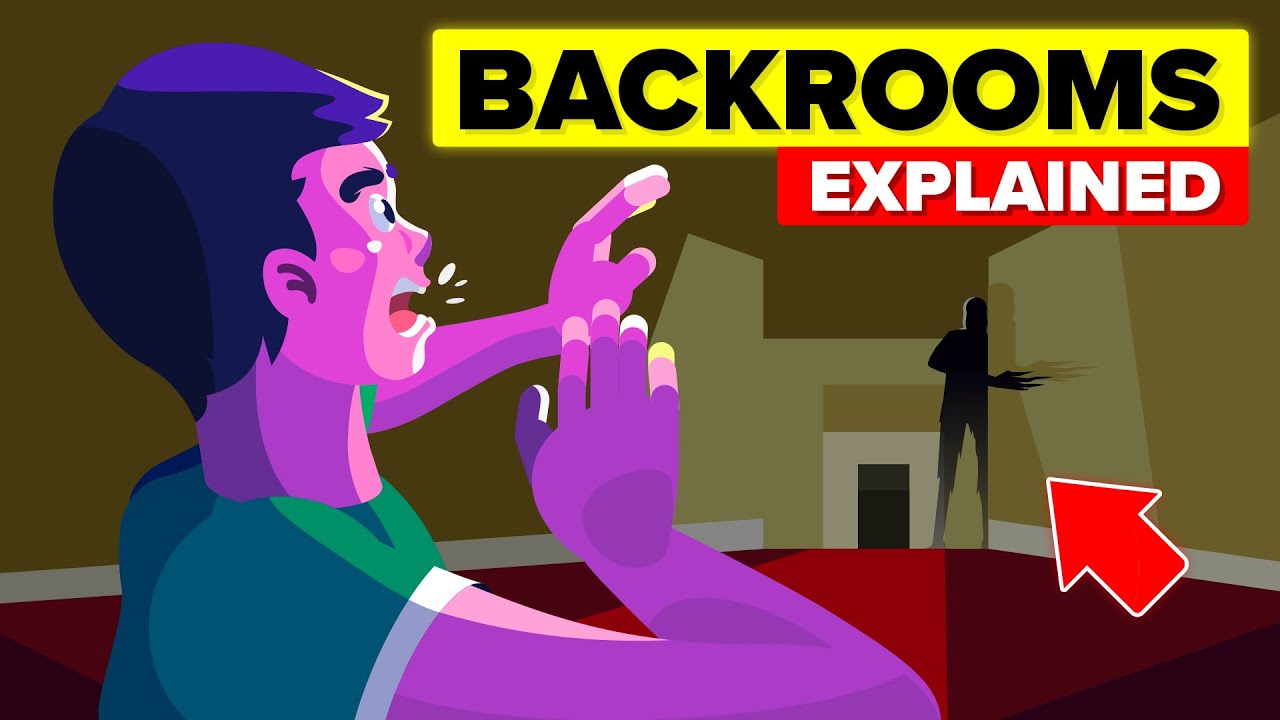 BACKROOMS
EXPLAINED