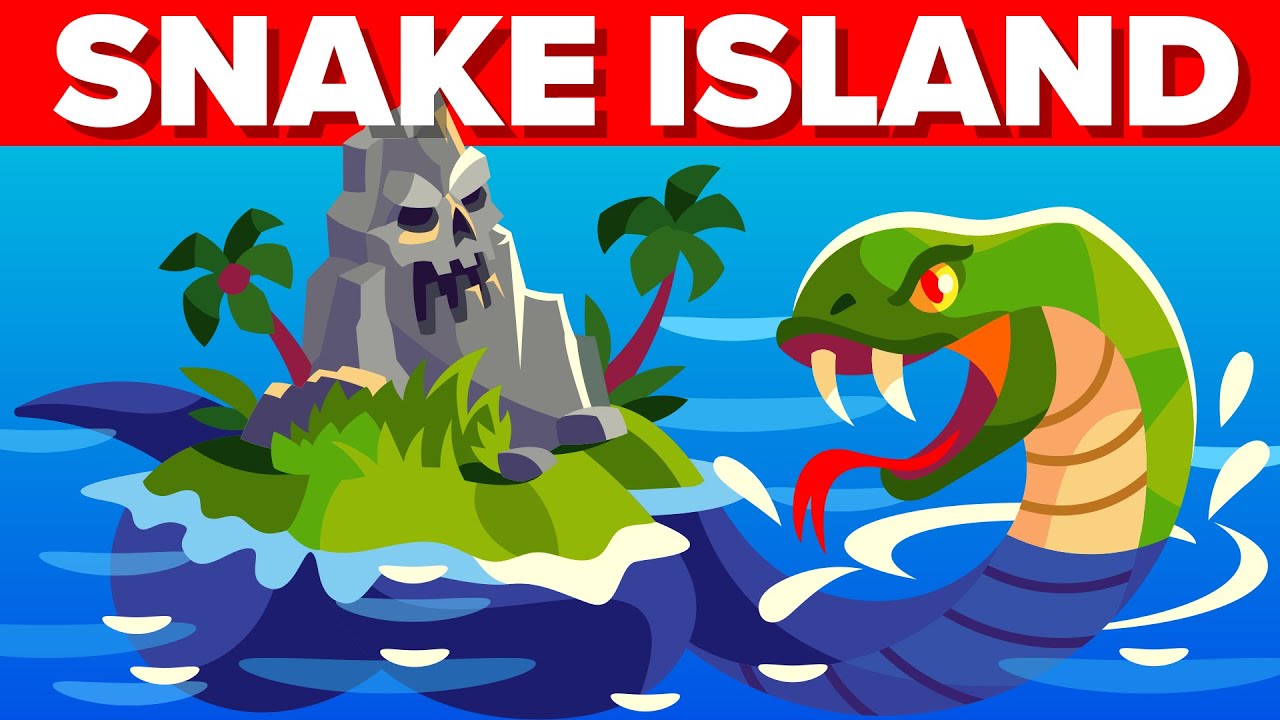 SNAKE ISLAND