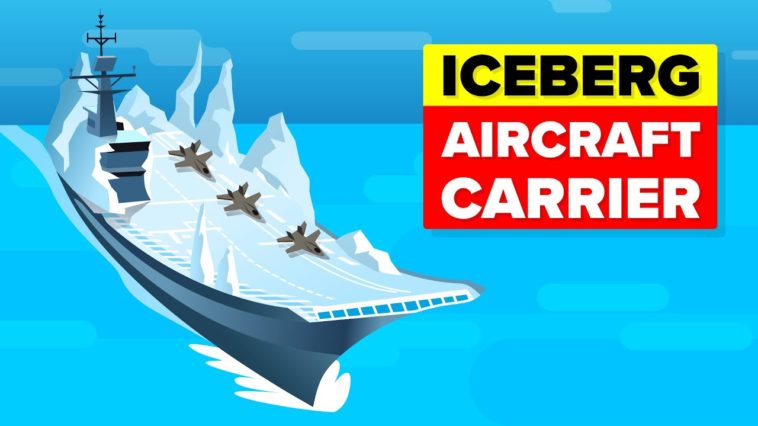 ICEBERG
AIRCRAFT CARRIER