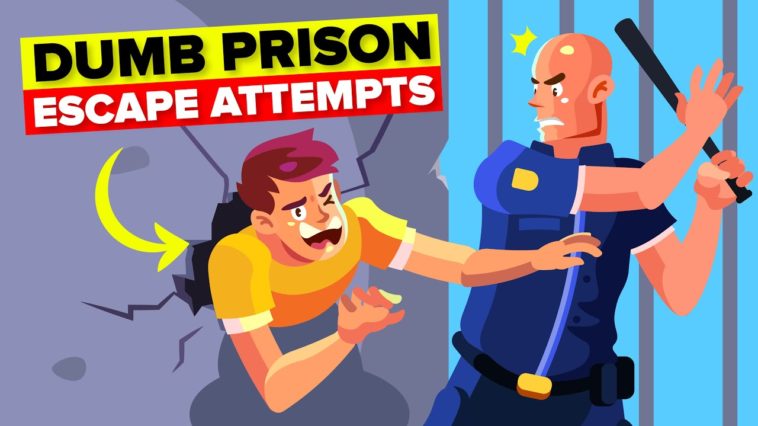 DUMB PRISON
ESCAPE ATTEMPTS