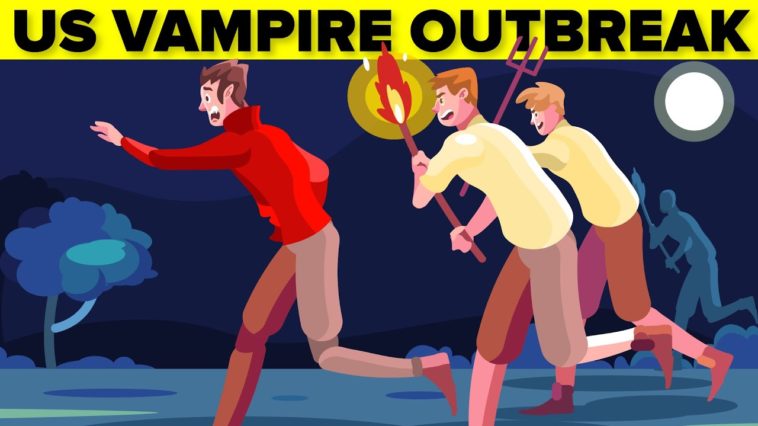 US VAMPIRE OUTBREAK