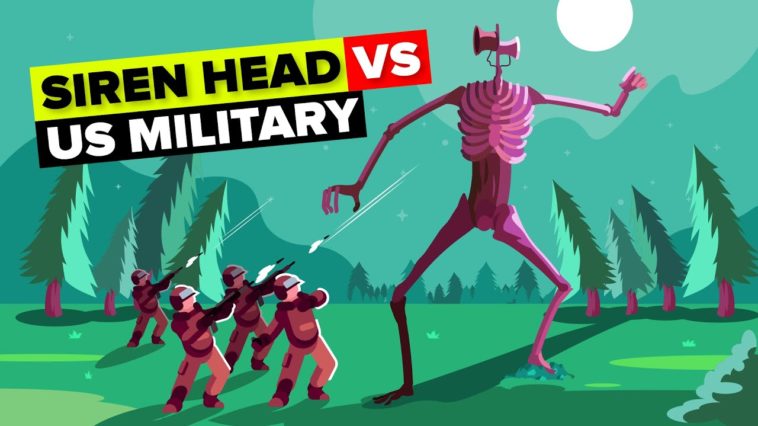 SIREN HEAD VS
US MILITARY