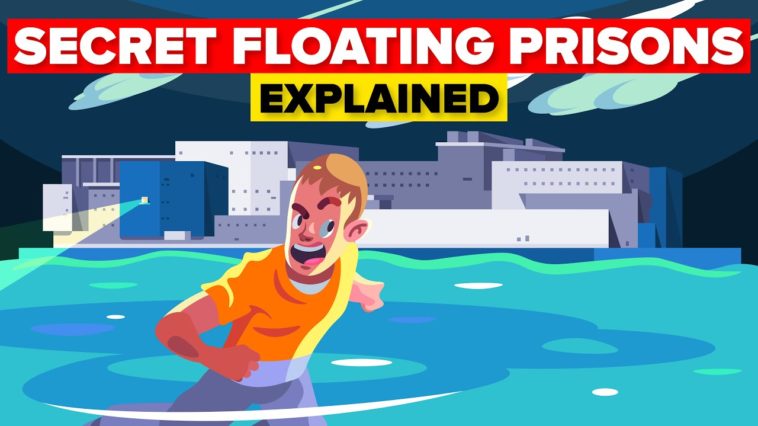 SECRET FLOATING PRISONS
EXPLAINED