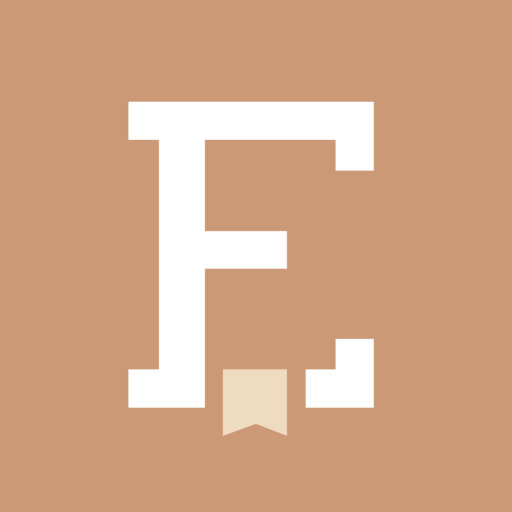 E