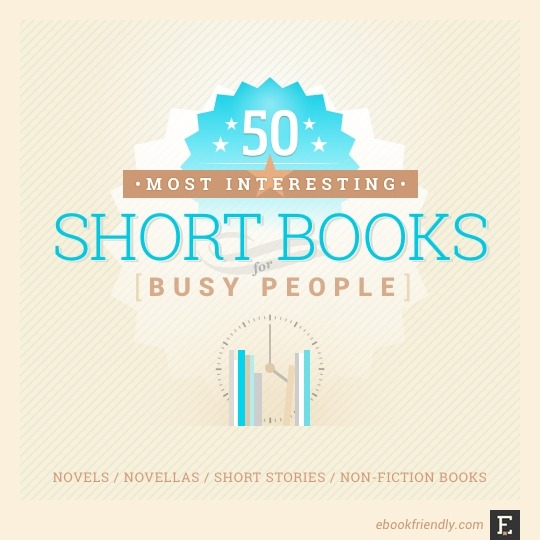 50

• MOST INTERESTING •

SHORT BOOKS

for

[BUSY PEOPLE]

NOVELS / NOVELLAS / SHORT STORIES / NON-FICTION BOOKS

ebookfriendly.com

F.