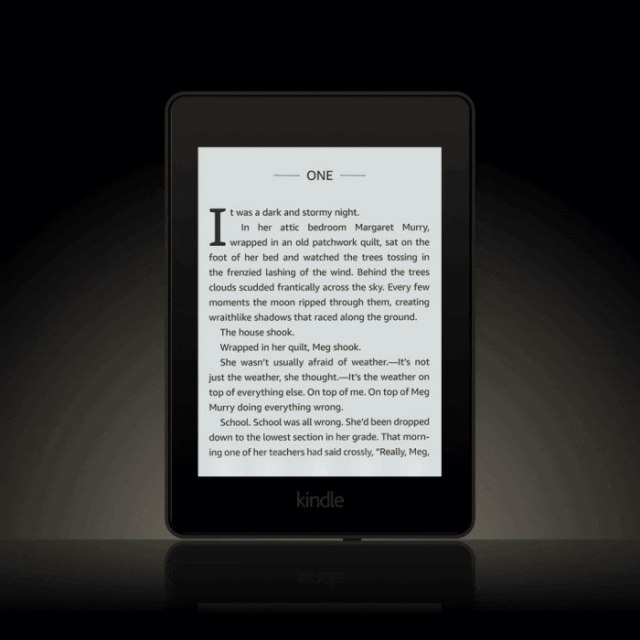 ONE

It was a dark and stormy night.

In her attic bedroom Margaret Murry, wrapped in an old patchwork quilt, sat on the foot of her bed and watched the trees tossing in the frenzied lashing of the wind. Behind the trees clouds scudded frantically across the sky. Every few moments the moon ripped through them, creating wraithlike shadows that raced along the ground.

The house shook.

Wrapped in her quilt, Meg shook.

She wasn't usually afraid of weather.—It's not just the weather, she thought.—It's the weather on top of everything else. On top of me. On top of Meg Murry doing everything wrong.

School. School was all wrong. She'd been dropped down to the lowest section in her grade. That morning one of her teachers had said crossly, "Really, Meg,

kindle