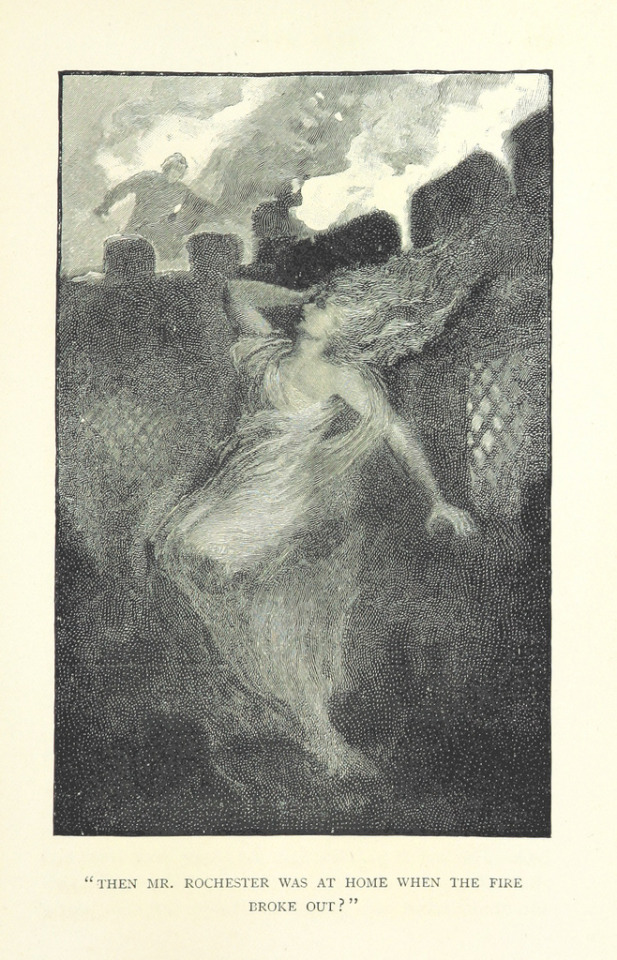 "THEN MR. ROCHESTER WAS AT HOME WHEN THE FIRE BROKE OUT?"