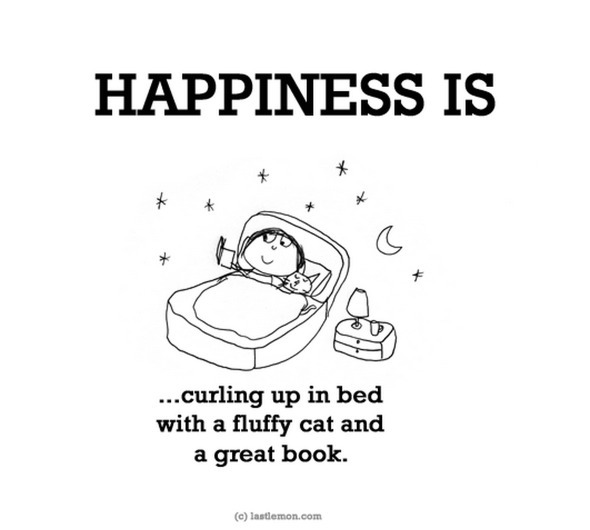 HAPPINESS IS

...curling up in bed with a fluffy cat and a great book.

(c) lastlemon.com