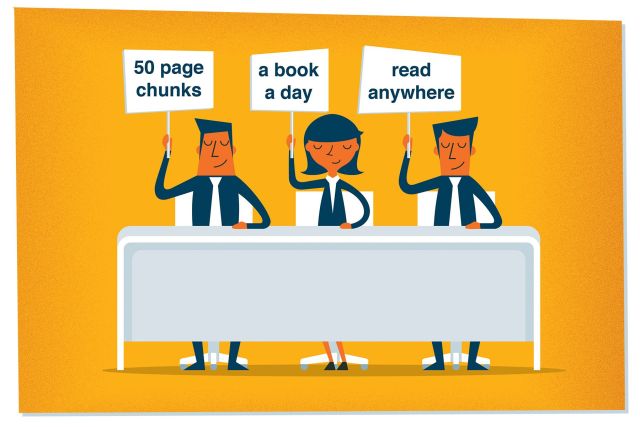 50 page chunks

a book a day

read anywhere