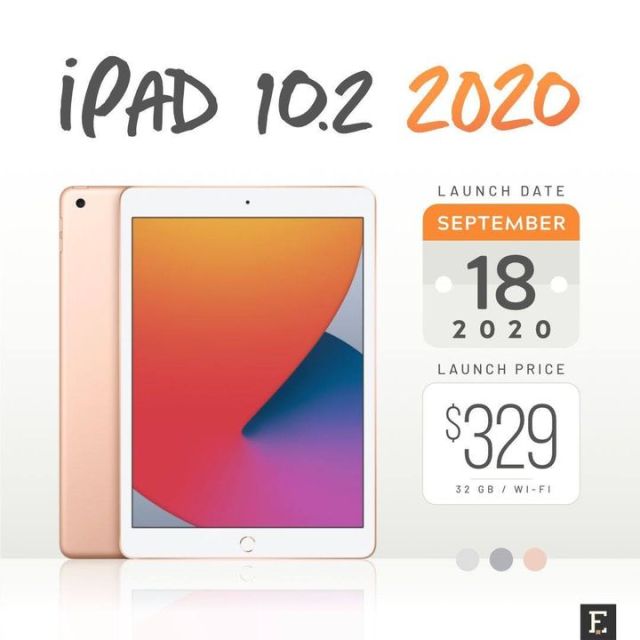 iPAD 10.2 2020

LAUNCH DATE

SEPTEMBER

18

2020

LAUNCH PRICE

$329

32 GB / WI-FI

E